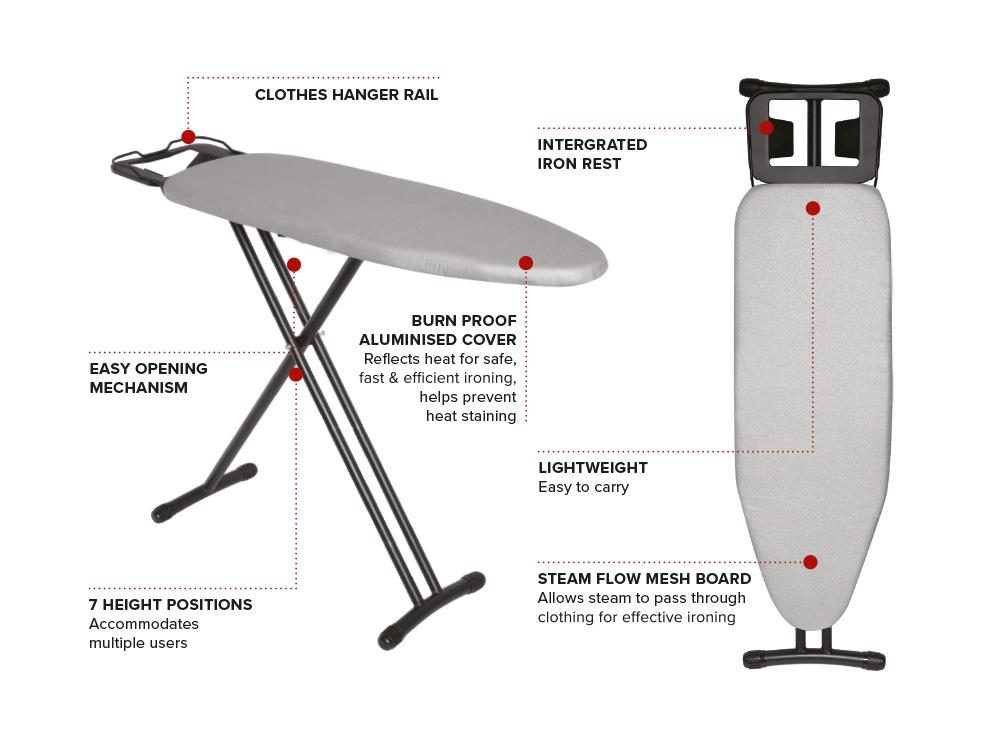 CLOTHES HANGER RAIL

EASY OPENING MECHANISM

BURN PROOF ALUMINISED COVER
Reflects heat for safe, fast & efficient ironing, helps prevent heat staining

7 HEIGHT POSITIONS
Accommodates multiple users

INTERGRATED IRON REST

LIGHTWEIGHT
Easy to carry

STEAM FLOW MESH BOARD
Allows steam to pass through clothing for effective ironing