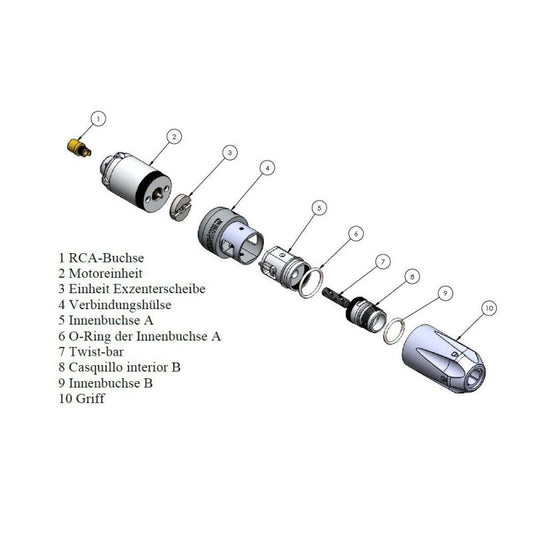 1
2
3
4
5
6
7
8
9
10

1 RCA-Buchse
2 Motoreinheit
3 Einheit Exzenterscheibe
4 Verbindungshülse
5 Innenbuchse A
6 O-Ring der Innenbuchse A
7 Twist-bar
8 Casquillo interior B
9 Innenbuchse B
10 Griff